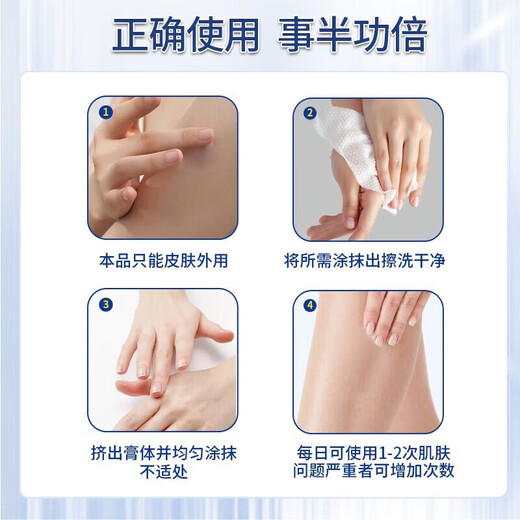 正确使用 事半功倍

1

本品只能皮肤外用

2

将所需涂抹出擦洗干净

3

挤出膏体并均匀涂抹不适处

4

每日可使用1-2次肌肤问题严重者可增加次数