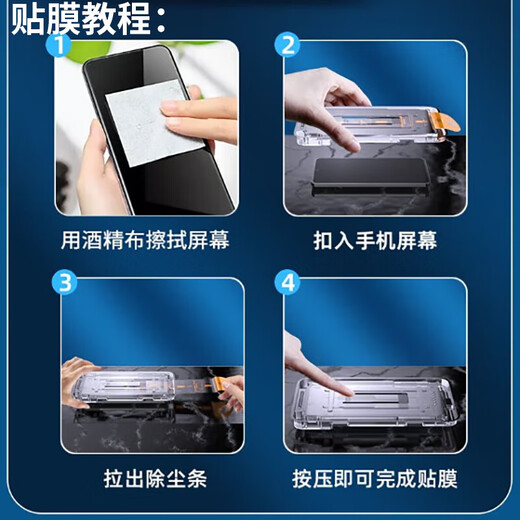 贴膜教程：

1
用酒精布擦拭屏幕

2
扣入手机屏幕

3
拉出除尘条

4
按压即可完成贴膜