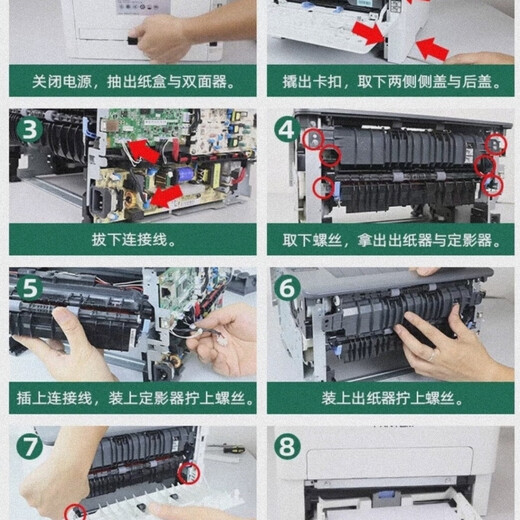 关闭电源，抽出纸盒与双面器。

撬出卡扣，取下两侧侧盖与后盖。

3

拔下连接线。

4

取下螺丝，拿出出纸器与定影器。

5

插上连接线，装上定影器拧上螺丝。

6

装上出纸器拧上螺丝。

7

8