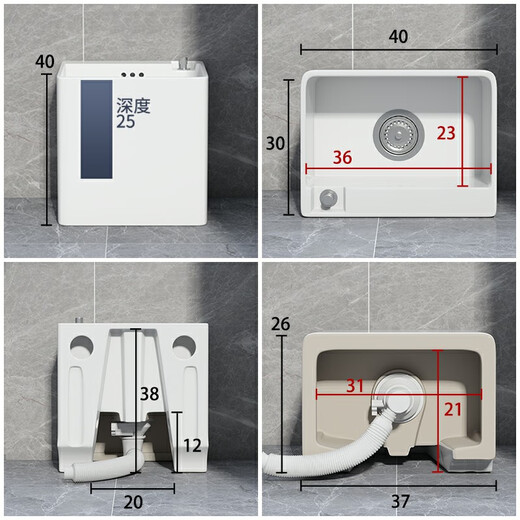 40
深度
25

40
30
23
36

38
12
20

26
31
21
37