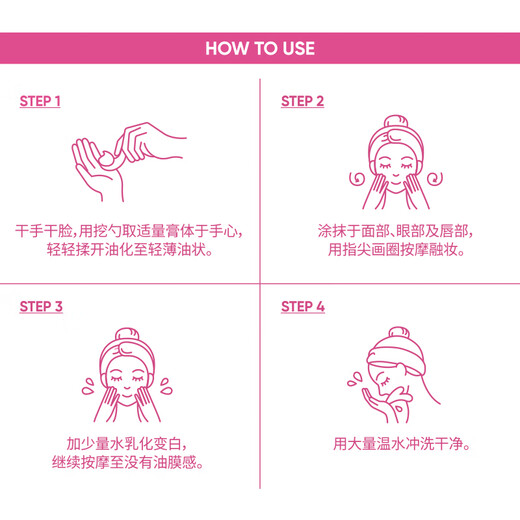 HOW TO USE

STEP 1

干手干脸，用挖勺取适量膏体于手心，轻轻揉开油化至轻薄油状。

STEP 2

涂抹于面部、眼部及唇部，用指尖画圈按摩融妆。

STEP 3

加少量水乳化变白，继续按摩至没有油膜感。

STEP 4

用大量温水冲洗干净。