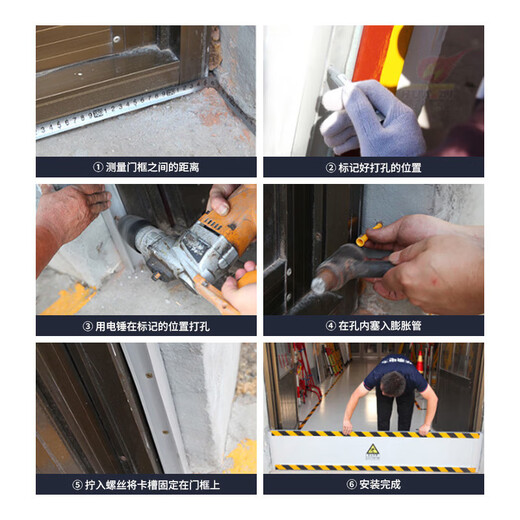 ① 测量门框之间的距离

② 标记好打孔的位置

③ 用电锤在标记的位置打孔

④ 在孔内塞入膨胀管

⑤ 拧入螺丝将卡槽固定在门框上

⑥ 安装完成