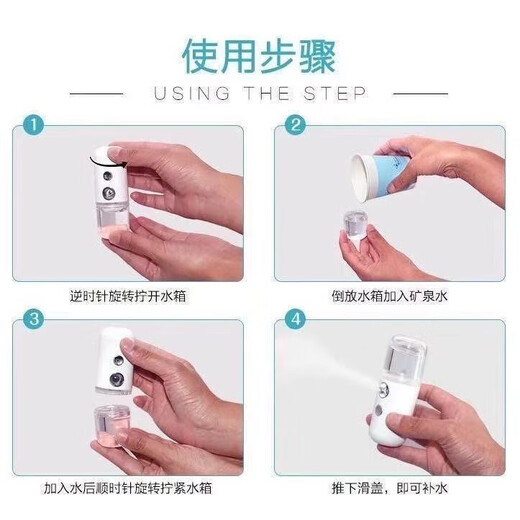 使用步骤

USING THE STEP

1

逆时针旋转拧开水箱

2

倒放水箱加入矿泉水

3

加入水后顺时针旋转拧紧水箱

4

推下滑盖，即可补水