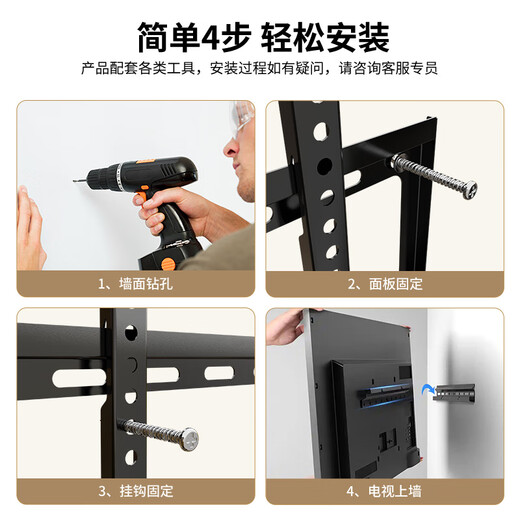 简单4步 轻松安装

产品配套各类工具，安装过程如有疑问，请咨询客服专员

1、墙面钻孔

2、面板固定

3、挂钩固定

4、电视上墙