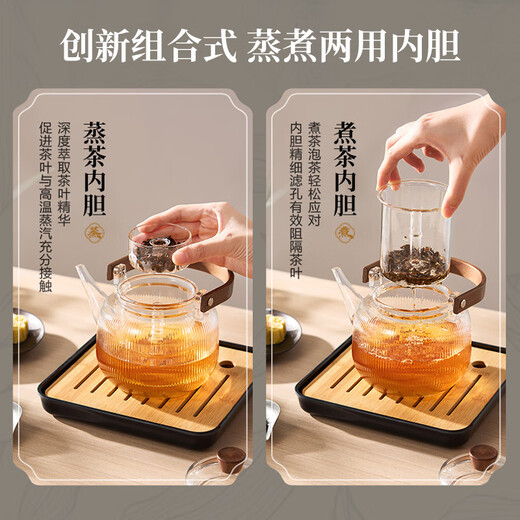 创新组合式 蒸煮两用内胆

蒸茶内胆

蒸

深度萃取茶叶精华
促进茶叶与高温蒸汽充分接触

煮茶内胆

煮

煮茶泡茶轻松应对
内胆精细滤孔有效阻隔茶叶