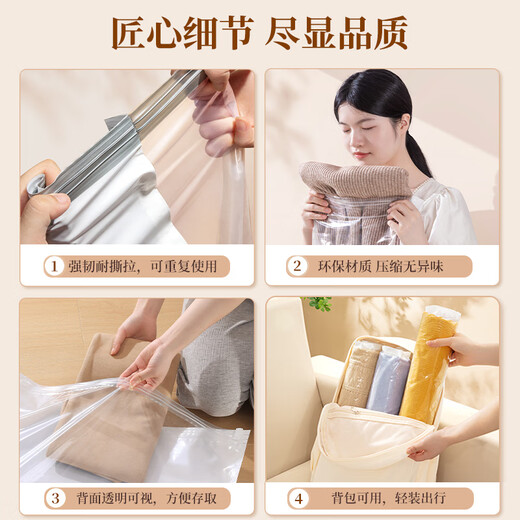 匠心细节 尽显品质

1 强韧耐撕拉，可重复使用

2 环保材质 压缩无异味

3 背面透明可视，方便存取

4 背包可用，轻装出行