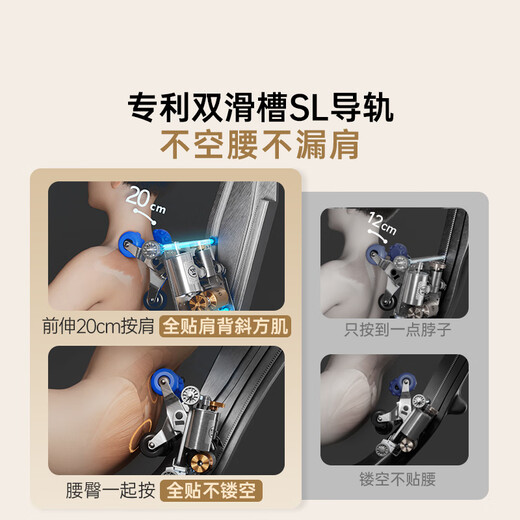 专利双滑槽SL导轨
不空腰不漏肩

20cm

前伸20cm按肩 全贴肩背斜方肌

腰臀一起按 全贴不镂空

12cm

只按到一点脖子

镂空不贴腰