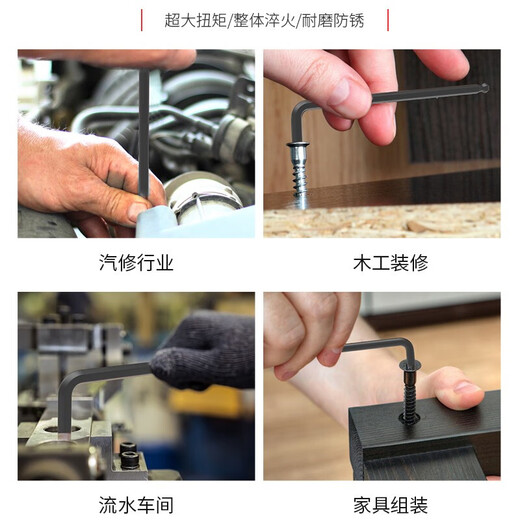 超大扭矩/整体淬火/耐磨防锈

汽修行业

木工装修

流水车间

家具组装