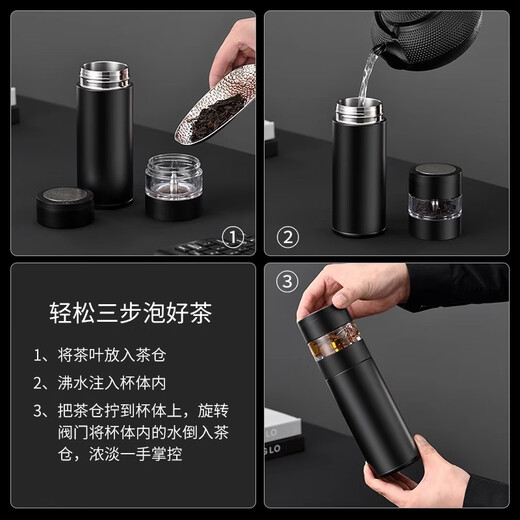 ①

②

轻松三步泡好茶

1、将茶叶放入茶仓

2、沸水注入杯体内

3、把茶仓拧到杯体上，旋转阀门将杯体内的水倒入茶仓，浓淡一手掌控

③

LO

LO