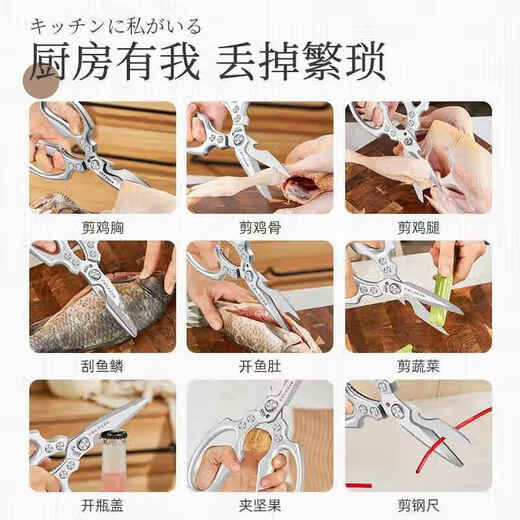 キッチンに私がいる
厨房有我 丢掉繁琐

剪鸡胸
剪鸡骨
剪鸡腿
刮鱼鳞
开鱼肚
剪蔬菜
开瓶盖
夹坚果
剪钢尺