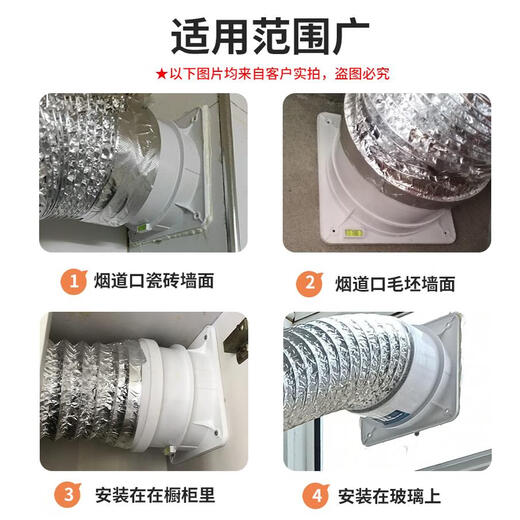 适用范围广

★以下图片均来自客户实拍，盗图必究

1 烟道口瓷砖墙面

2 烟道口毛坯墙面

3 安装在在橱柜里

4 安装在玻璃上