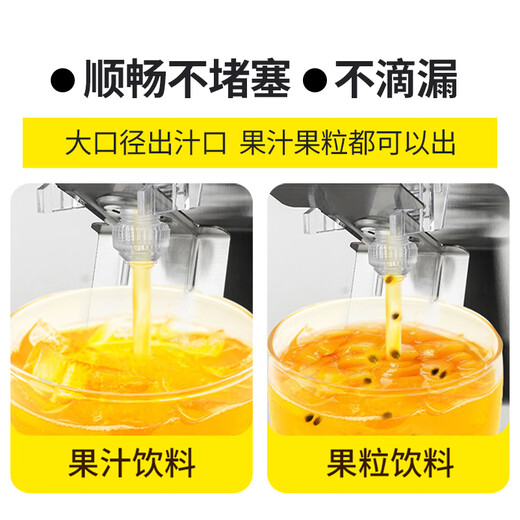 ●顺畅不堵塞 ●不滴漏

大口径出汁口 果汁果粒都可以出

果汁饮料

果粒饮料