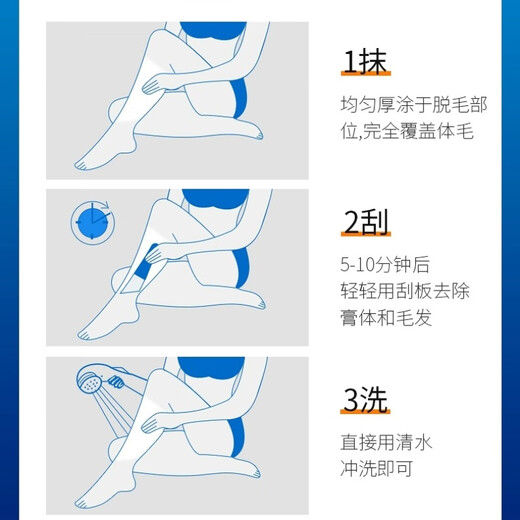 1抹

均匀厚涂于脱毛部位,完全覆盖体毛

2刮

5-10分钟后
轻轻用刮板去除
膏体和毛发

3洗

直接用清水
冲洗即可