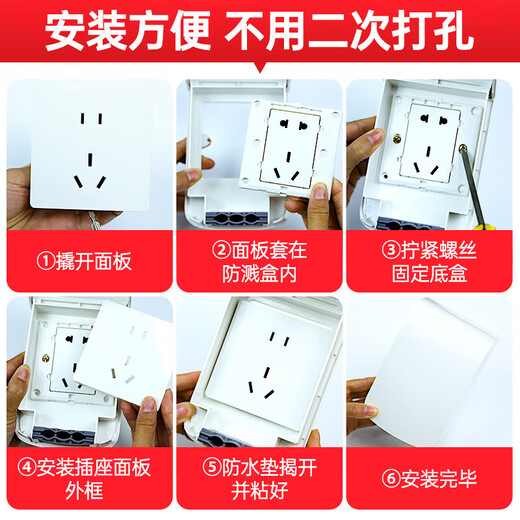 安装方便 不用二次打孔

①撬开面板

②面板套在防溅盒内

③拧紧螺丝固定底盒

④安装插座面板外框

⑤防水垫揭开并粘好

⑥安装完毕