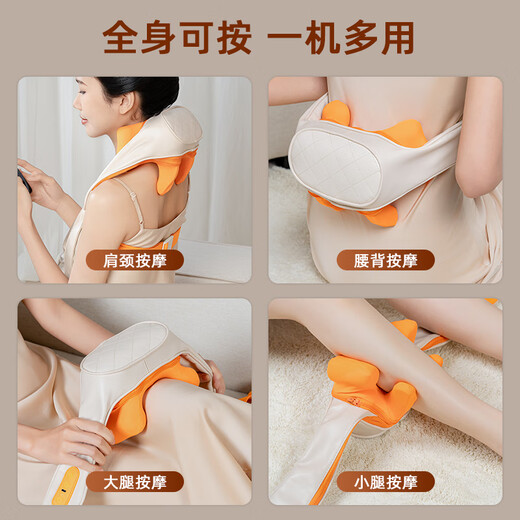 全身可按 一机多用

肩颈按摩

腰背按摩

大腿按摩

小腿按摩