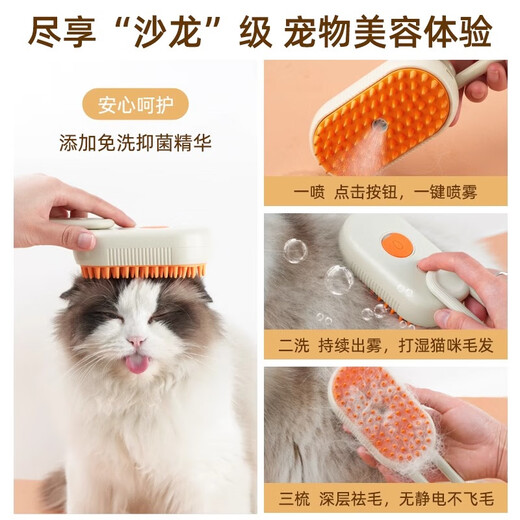 尽享“沙龙”级 宠物美容体验

安心呵护

添加免洗抑菌精华

一喷 点击按钮，一键喷雾

二洗 持续出雾，打湿猫咪毛发

三梳 深层祛毛，无静电不飞毛