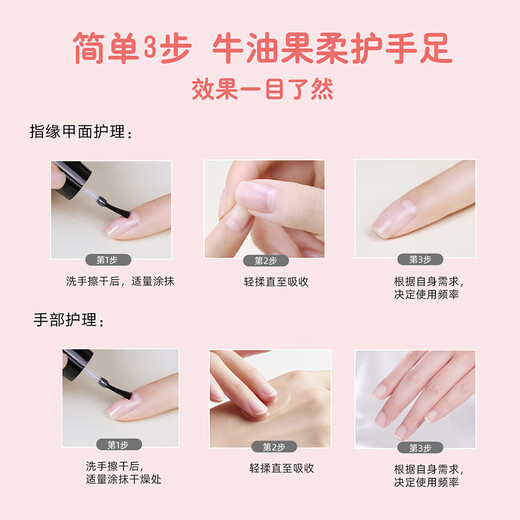 简单3步 牛油果柔护手足

效果一目了然

指缘甲面护理：

第1步

洗手擦干后，适量涂抹

第2步

轻揉直至吸收

第3步

根据自身需求，决定使用频率

手部护理：

第1步

洗手擦干后，适量涂抹干燥处

第2步

轻揉直至吸收

第3步

根据自身需求，决定使用频率