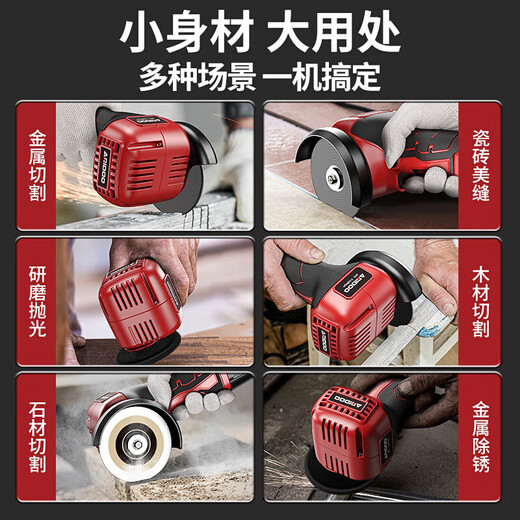 小身材 大用处
多种场景 一机搞定

金属切割

瓷砖美缝

研磨抛光

木材切割

石材切割

金属除锈