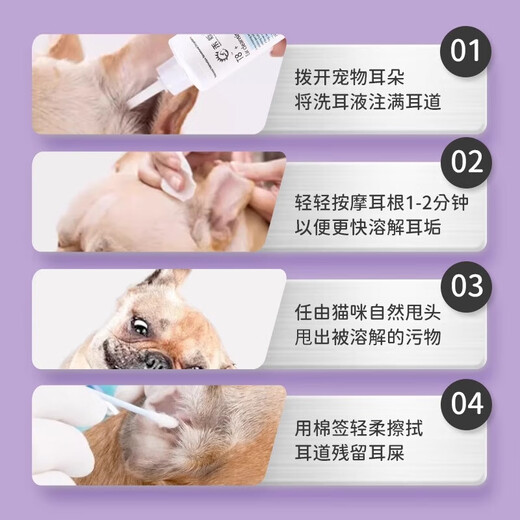 01
拨开宠物耳朵
将洗耳液注满耳道

02
轻轻按摩耳根1-2分钟
以便更快溶解耳垢

03
任由猫咪自然甩头
甩出被溶解的污物

04
用棉签轻柔擦拭
耳道残留耳屎