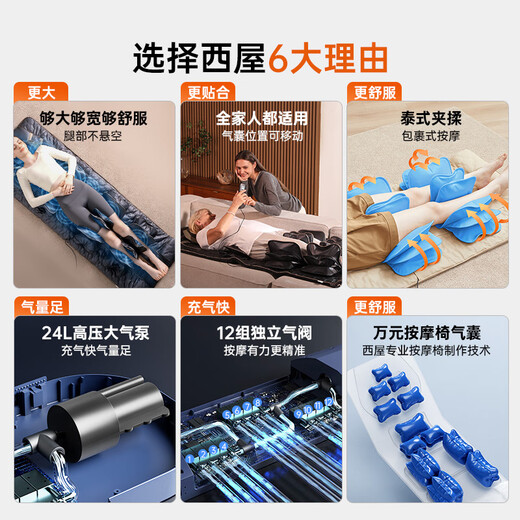 选择西屋6大理由

更大
够大够宽够舒服
腿部不悬空

更贴合
全家人都适用
气囊位置可移动

更舒服
泰式夹揉
包裹式按摩

气量足
24L高压大气泵
充气快气量足

充气快
12组独立气阀
按摩有力更精准

1 2 3 4 5 6 7 8 9 10 11 12

更舒服
万元按摩椅气囊
西屋专业按摩椅制作技术