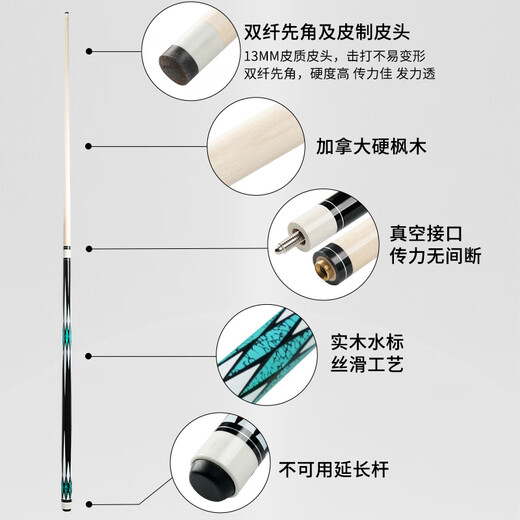 双纤先角及皮制皮头
13MM皮质皮头，击打不易变形
双纤先角，硬度高 传力佳 发力透

加拿大硬枫木

真空接口
传力无间断

实木水标
丝滑工艺

不可用延长杆