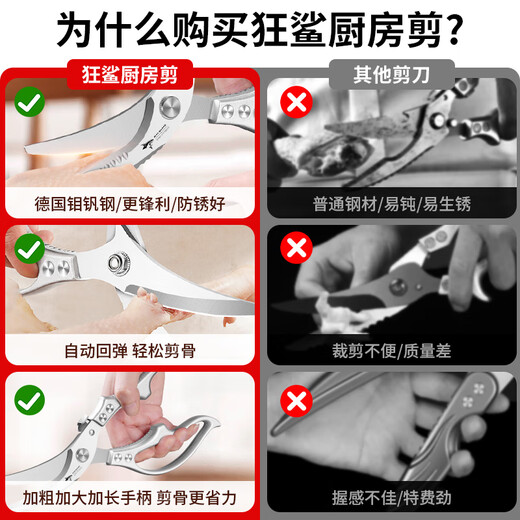 为什么购买狂鲨厨房剪?

狂鲨厨房剪

德国钼钒钢/更锋利/防锈好

自动回弹 轻松剪骨

加粗加大加长手柄 剪骨更省力

其他剪刀

普通钢材/易钝/易生锈

裁剪不便/质量差

握感不佳/特费劲