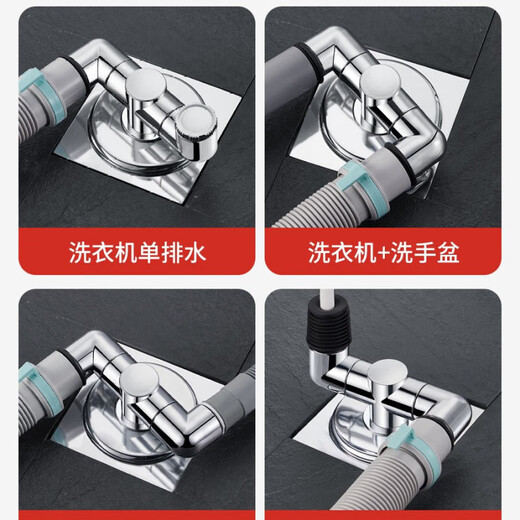 洗衣机单排水

洗衣机+洗手盆