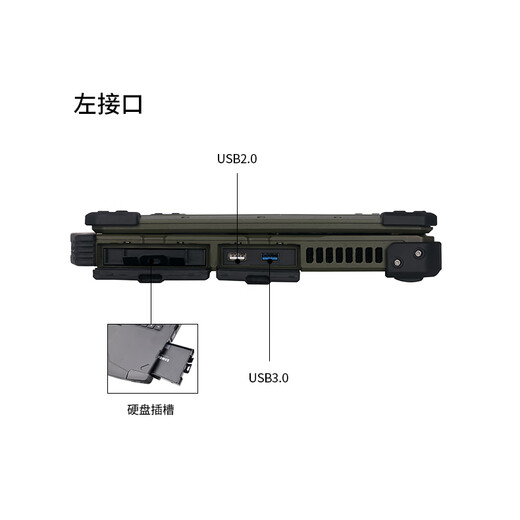 左接口

USB2.0

USB3.0

硬盘插槽