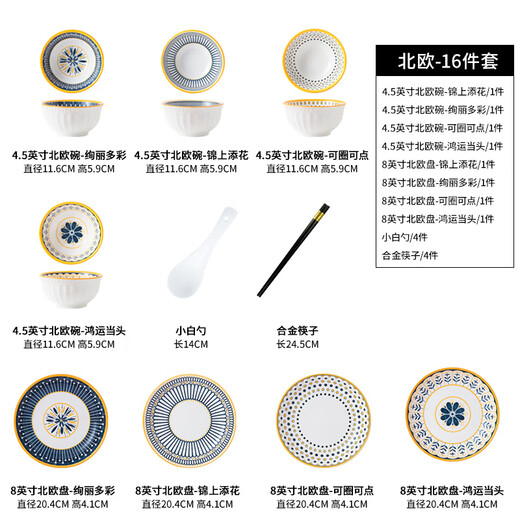 4.5英寸北欧碗-绚丽多彩
直径11.6CM 高5.9CM

4.5英寸北欧碗-锦上添花
直径11.6CM 高5.9CM

4.5英寸北欧碗-可圈可点
直径11.6CM 高5.9CM

北欧-16件套

4.5英寸北欧碗-锦上添花/1件
4.5英寸北欧碗-绚丽多彩/1件
4.5英寸北欧碗-可圈可点/1件
4.5英寸北欧碗-鸿运当头/1件
8英寸北欧盘-锦上添花/1件
8英寸北欧盘-绚丽多彩/1件
8英寸北欧盘-可圈可点/1件
8英寸北欧盘-鸿运当头/1件
小白勺/4件
合金筷子/4件

4.5英寸北欧碗-鸿运当头
直径11.6CM 高5.9CM

小白勺
长14CM

合金筷子
长24.5CM

8英寸北欧盘-绚丽多彩
直径20.4CM 高4.1CM

8英寸北欧盘-锦上添花
直径20.4CM 高4.1CM

8英寸北欧盘-可圈可点
直径20.4CM 高4.1CM

8英寸北欧盘-鸿运当头
直径20.4CM 高4.1CM