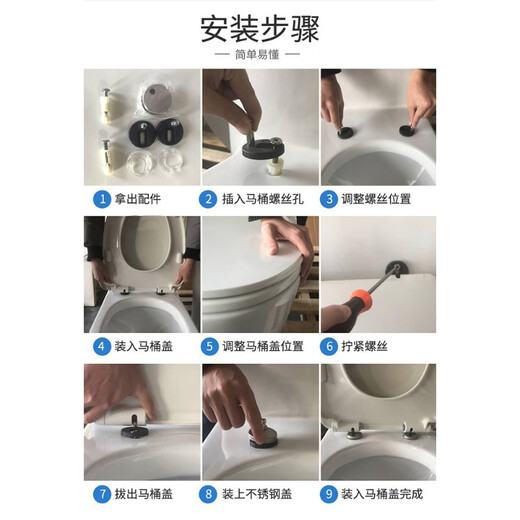 安装步骤

— 简单易懂 —

1 拿出配件

2 插入马桶螺丝孔

3 调整螺丝位置

4 装入马桶盖

5 调整马桶盖位置

6 拧紧螺丝

7 拔出马桶盖

8 装上不锈钢盖

9 装入马桶盖完成