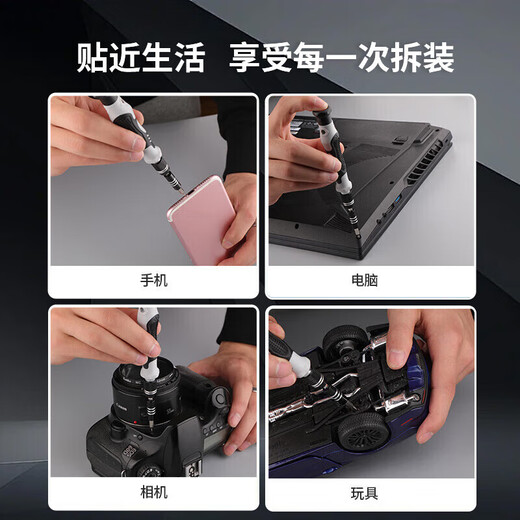 贴近生活 享受每一次拆装

手机

电脑

相机

玩具