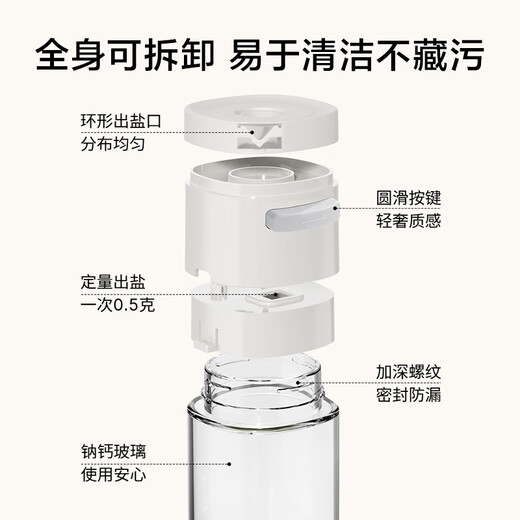 全身可拆卸 易于清洁不藏污

环形出盐口
分布均匀

圆滑按键
轻奢质感

定量出盐
一次0.5克

加深螺纹
密封防漏

钠钙玻璃
使用安心