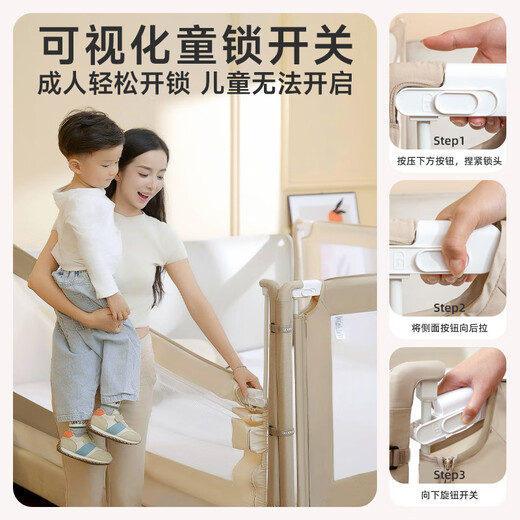 可视化童锁开关
成人轻松开锁 儿童无法开启

Step1
按压下方按钮，捏紧锁头

Step2
将侧面按钮向后拉

Step3
向下旋钮开关