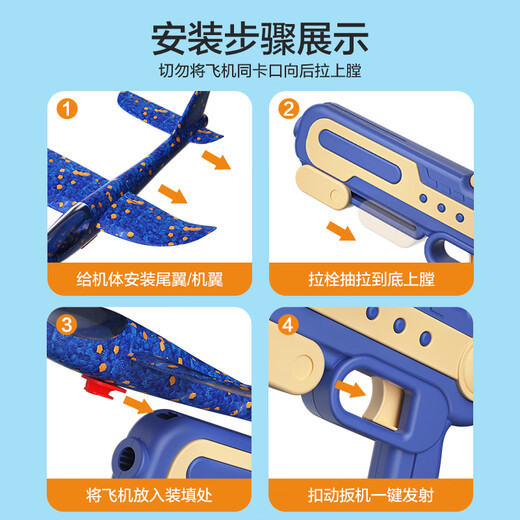 安装步骤展示

切勿将飞机同卡口向后拉上膛

1

给机体安装尾翼/机翼

2

拉栓抽拉到底上膛

3

将飞机放入装填处

4

扣动扳机一键发射