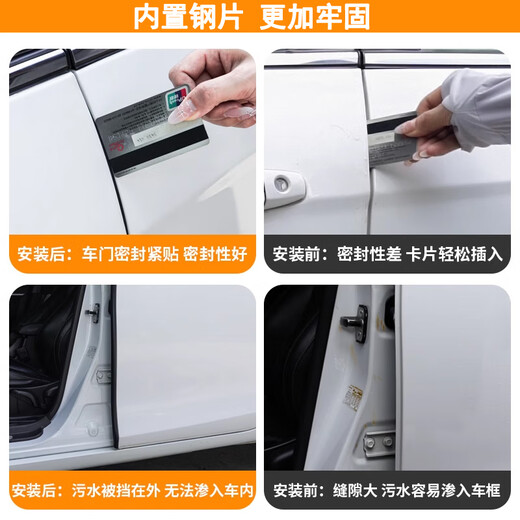 内置钢片 更加牢固

安装后：车门密封紧贴 密封性好

安装前：密封性差 卡片轻松插入

安装后：污水被挡在外 无法渗入车内

安装前：缝隙大 污水容易渗入车框