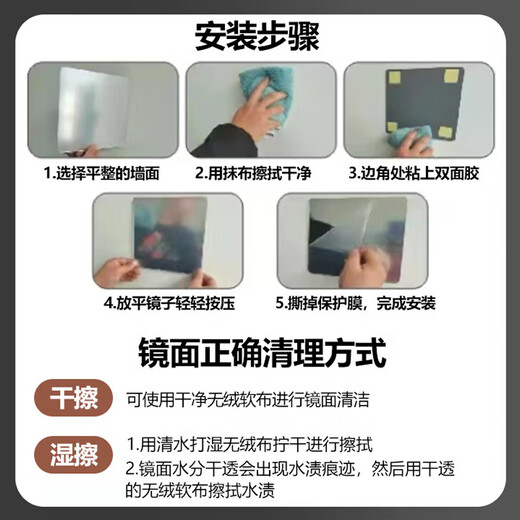 安装步骤

1.选择平整的墙面

2.用抹布擦拭干净

3.边角处粘上双面胶

4.放平镜子轻轻按压

5.撕掉保护膜，完成安装

镜面正确清理方式

干擦

可使用干净无绒软布进行镜面清洁

湿擦

1.用清水打湿无绒布拧干进行擦拭

2.镜面水分干透会出现水渍痕迹，然后用干透的无绒软布擦拭水渍