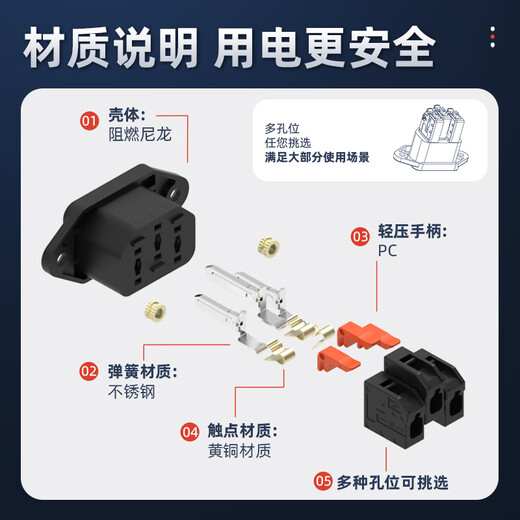 材质说明 用电更安全

01 壳体:
阻燃尼龙

多孔位
任您挑选
满足大部分使用场景

03 轻压手柄:
PC

02 弹簧材质:
不锈钢

04 触点材质:
黄铜材质

05 多种孔位可挑选