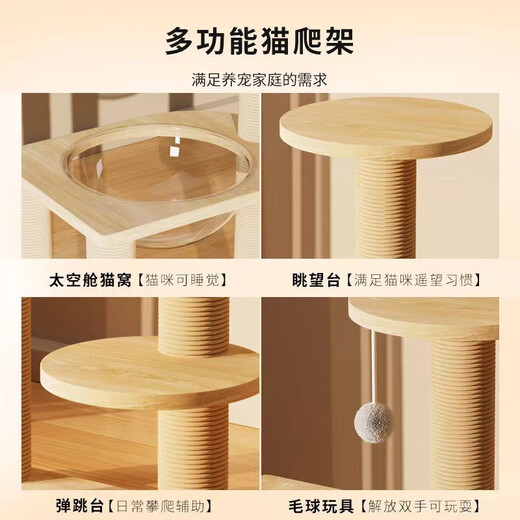 多功能猫爬架

满足养宠家庭的需求

太空舱猫窝【猫咪可睡觉】

眺望台【满足猫咪遥望习惯】

弹跳台【日常攀爬辅助】

毛球玩具【解放双手可玩耍】