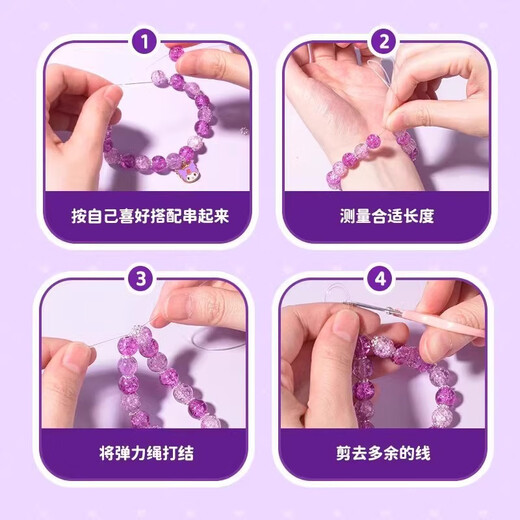 1
按自己喜好搭配串起来

2
测量合适长度

3
将弹力绳打结

4
剪去多余的线