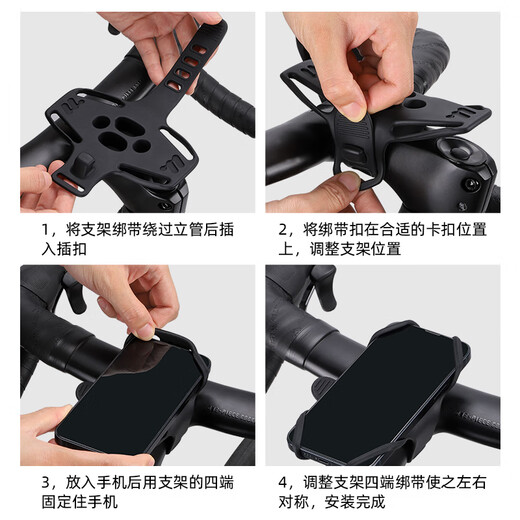 1，将支架绑带绕过立管后插入插扣

2，将绑带扣在合适的卡扣位置上，调整支架位置

3，放入手机后用支架的四端固定住手机

4，调整支架四端绑带使之左右对称，安装完成