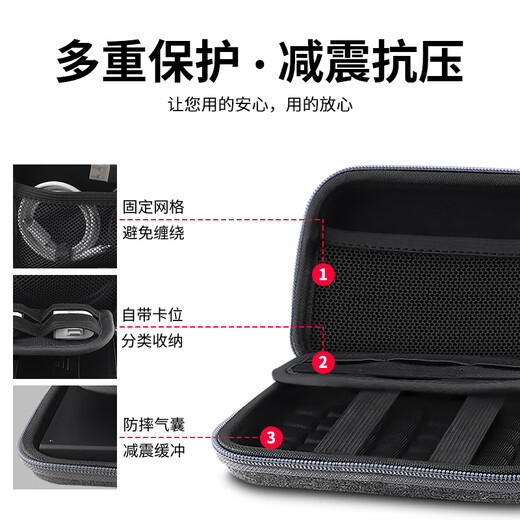 多重保护·减震抗压

让您用的安心，用的放心

固定网格
避免缠绕

1

自带卡位
分类收纳

2

防摔气囊
减震缓冲

3