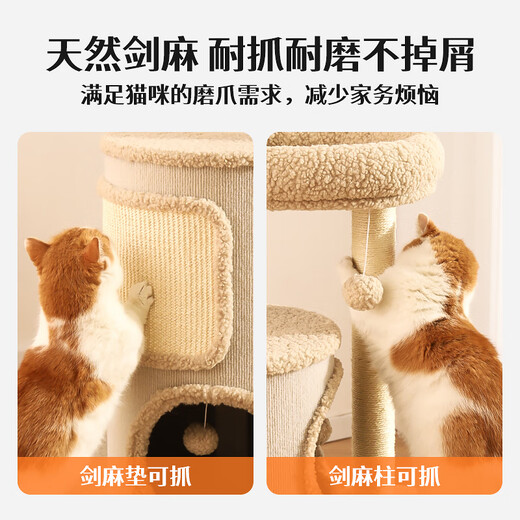 天然剑麻 耐抓耐磨不掉屑

满足猫咪的磨爪需求，减少家务烦恼

剑麻垫可抓

剑麻柱可抓