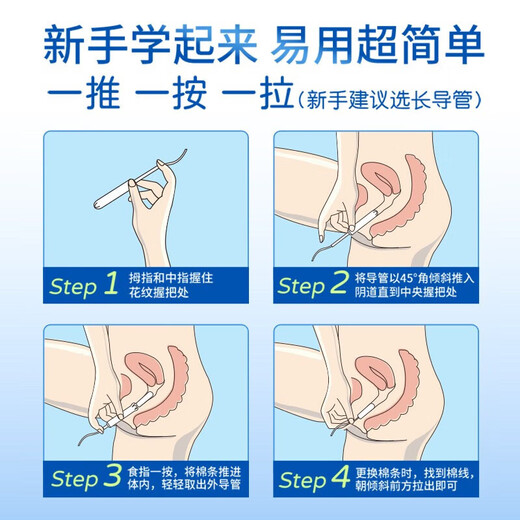 新手学起来 易用超简单

一推 一按 一拉（新手建议选长导管）

Step 1 拇指和中指握住花纹握把处

Step 2 将导管以45°角倾斜推入阴道直到中央握把处

Step 3 食指一按，将棉条推进体内，轻轻取出外导管

Step 4 更换棉条时，找到棉线，朝倾斜前方拉出即可