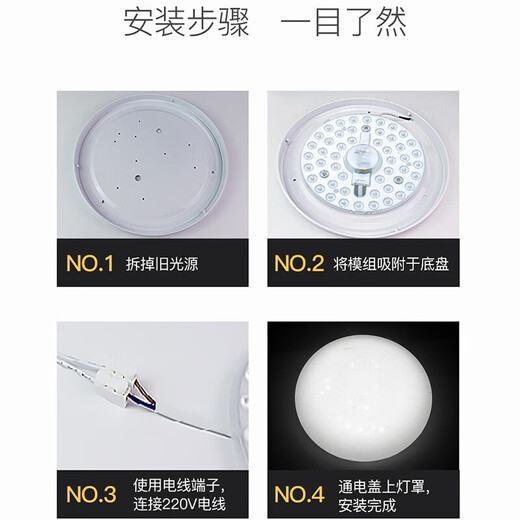 安装步骤　一目了然

NO.1 拆掉旧光源

NO.2 将模组吸附于底盘

NO.3 使用电线端子，连接220V电线

NO.4 通电盖上灯罩，安装完成