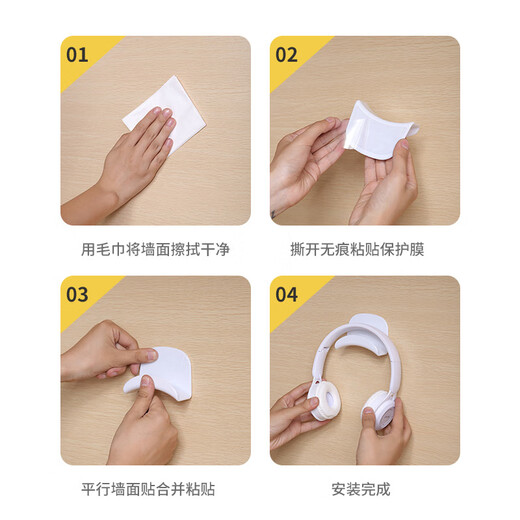 01

用毛巾将墙面擦拭干净

02

撕开无痕粘贴保护膜

03

平行墙面贴合并粘贴

04

安装完成