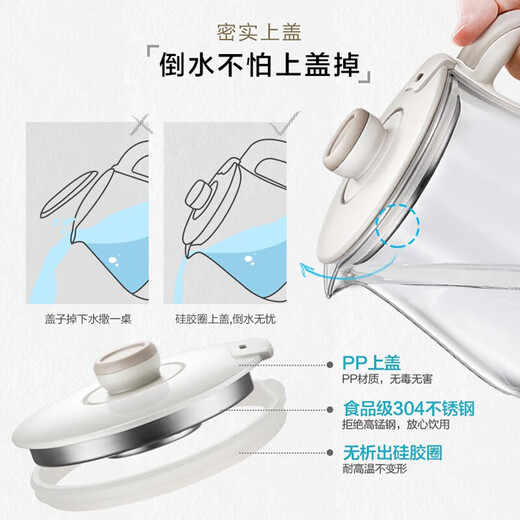 密实上盖

「倒水不怕上盖掉」

盖子掉下水撒一桌

硅胶圈上盖,倒水无忧

PP上盖
PP材质，无毒无害

食品级304不锈钢
拒绝高锰钢，放心饮用

无析出硅胶圈
耐高温不变形