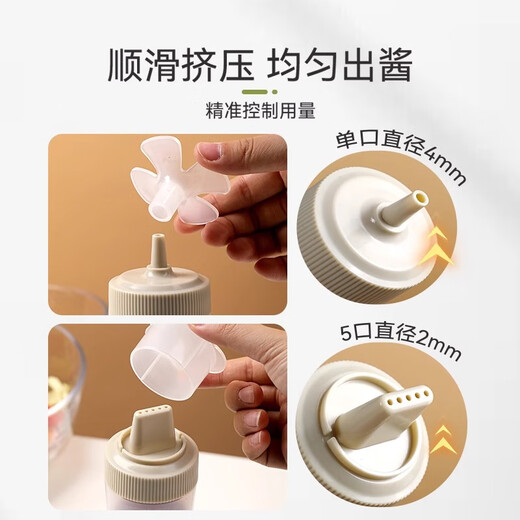 顺滑挤压 均匀出酱

精准控制用量

单口直径4mm

5口直径2mm