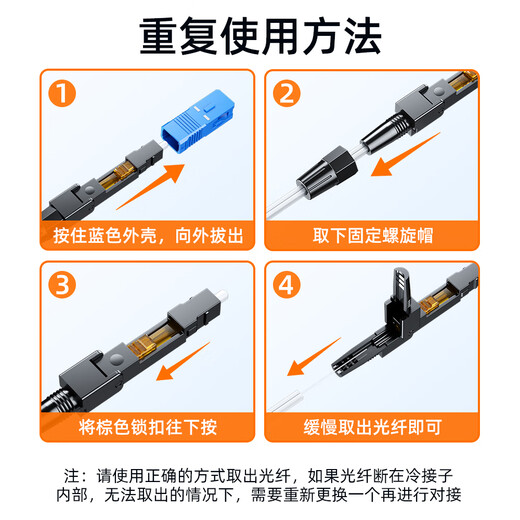 重复使用方法

1
按住蓝色外壳，向外拔出

2
取下固定螺旋帽

3
将棕色锁扣往下按

4
缓慢取出光纤即可

注：请使用正确的方式取出光纤，如果光纤断在冷接子内部，无法取出的情况下，需要重新更换一个再进行对接