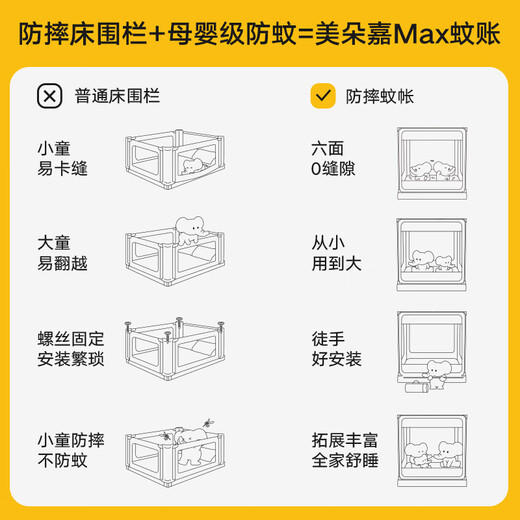 防摔床围栏+母婴级防蚊=美朵嘉Max蚊账

普通床围栏

小童
易卡缝

大童
易翻越

螺丝固定
安装繁琐

小童防摔
不防蚊

防摔蚊帐

六面
0缝隙

从小
用到大

徒手
好安装

拓展丰富
全家舒睡