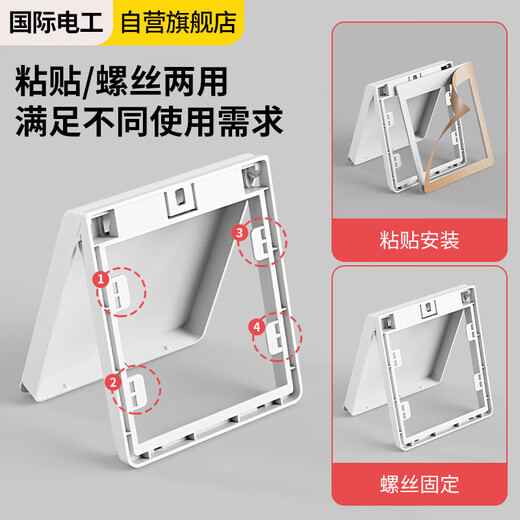 国际电工 自营旗舰店

粘贴/螺丝两用
满足不同使用需求

1
2
3
4

粘贴安装

螺丝固定